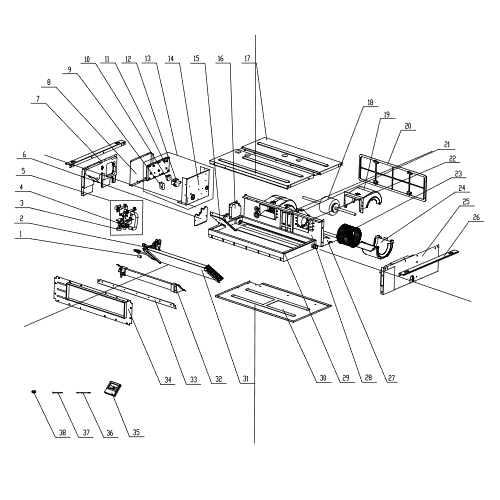 10 11 12 13 14 15 16 17
9
8
7
6
5
4
3
2
1
18
19
20
21
22
23
24
25
26
34 33 32 31 30 29 28 27
38 37 36 35